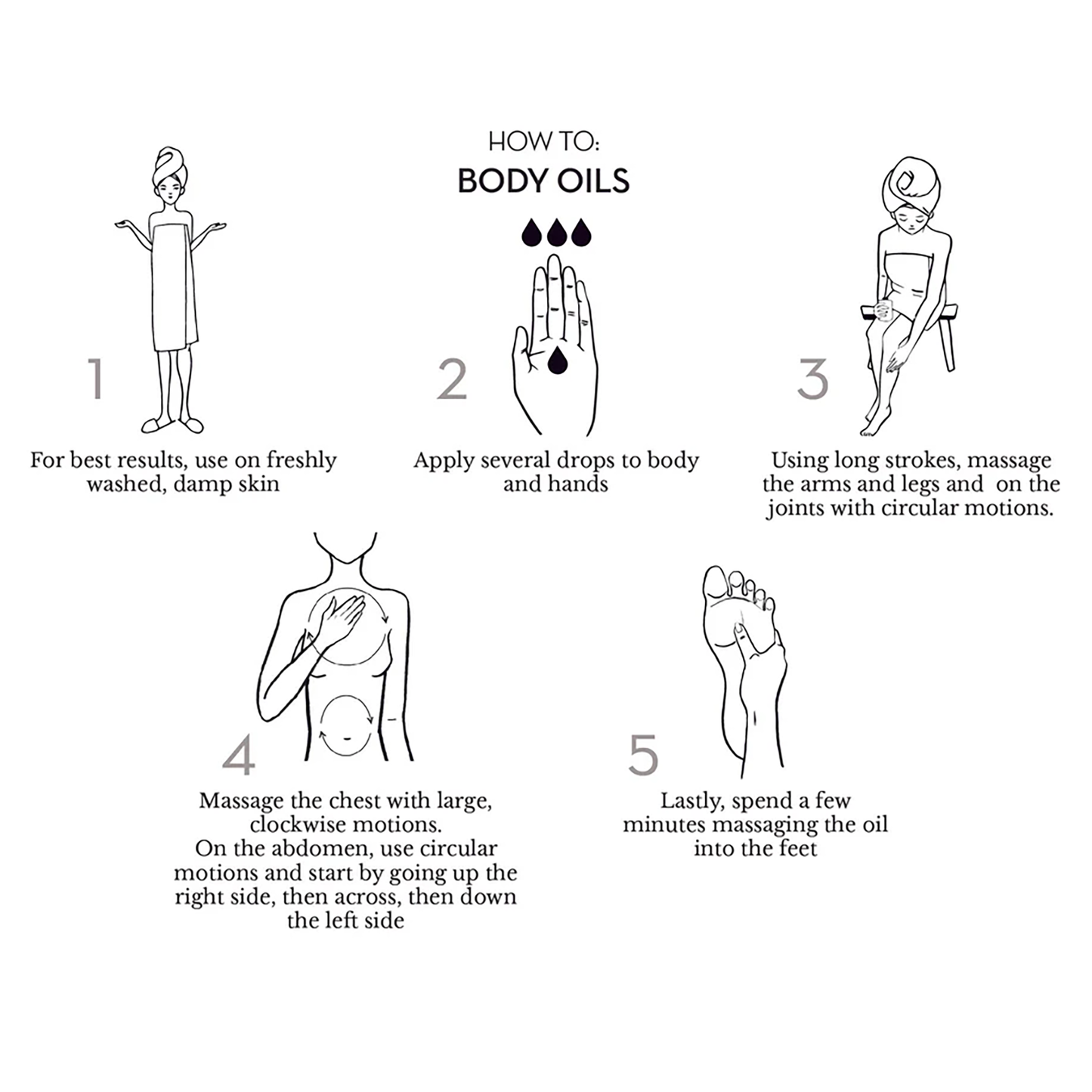 HOW TO:
BODY OILS

1
For best results, use on freshly washed, damp skin

2
Apply several drops to body and hands

3
Using long strokes, massage the arms and legs and on the joints with circular motions.

4
Massage the chest with large, clockwise motions.
On the abdomen, use circular motions and start by going up the right side, then across, then down the left side

5
Lastly, spend a few minutes massaging the oil into the feet